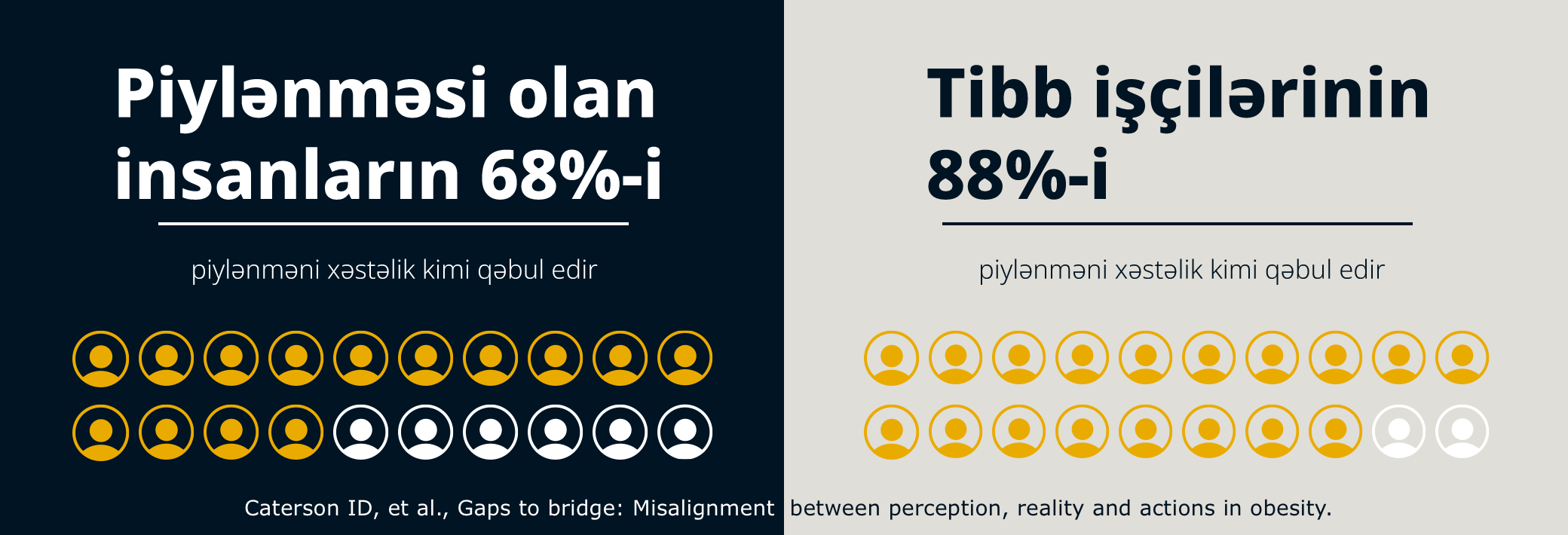 Piylənməsi olan insanların 68%-i

piylənməni xəstəlik kimi qəbul edir

Tibb işçilərinin 88%-i

piylənməni xəstəlik kimi qəbul edir

Caterson ID, et al., Gaps to bridge: Misalignment between perception, reality and actions in obesity.